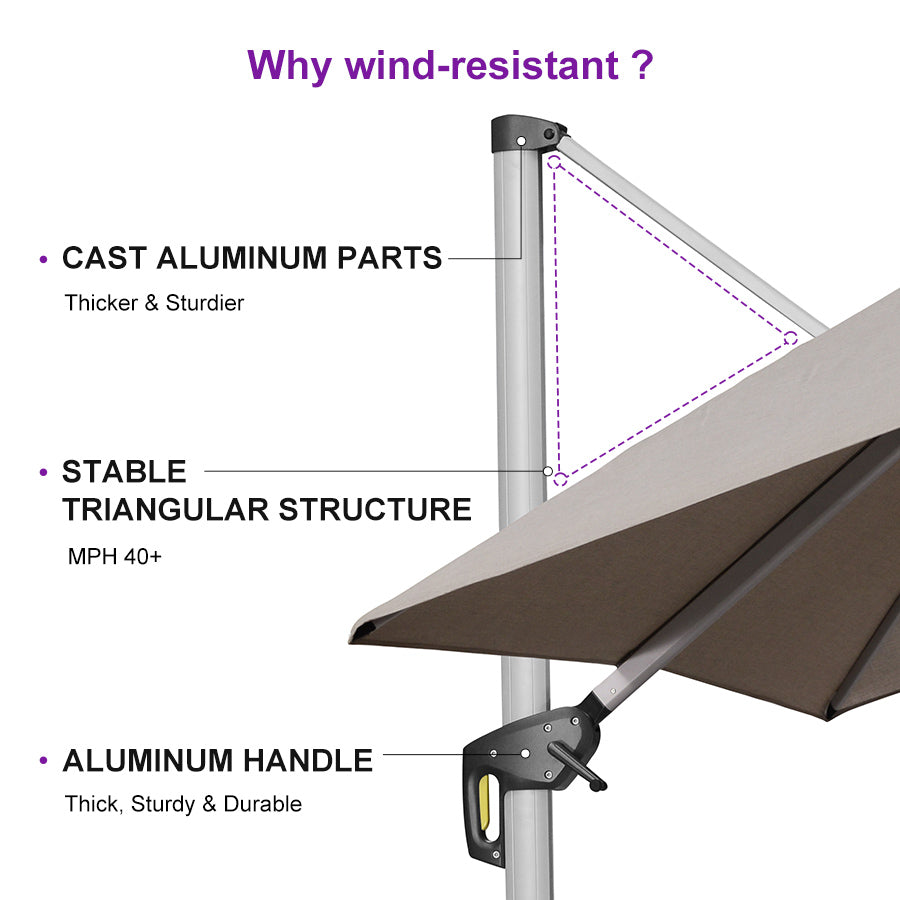 Why wind-resistant ?

• CAST ALUMINUM PARTS

Thicker & Sturdier

• STABLE TRIANGULAR STRUCTURE

MPH 40+

• ALUMINUM HANDLE

Thick, Sturdy & Durable