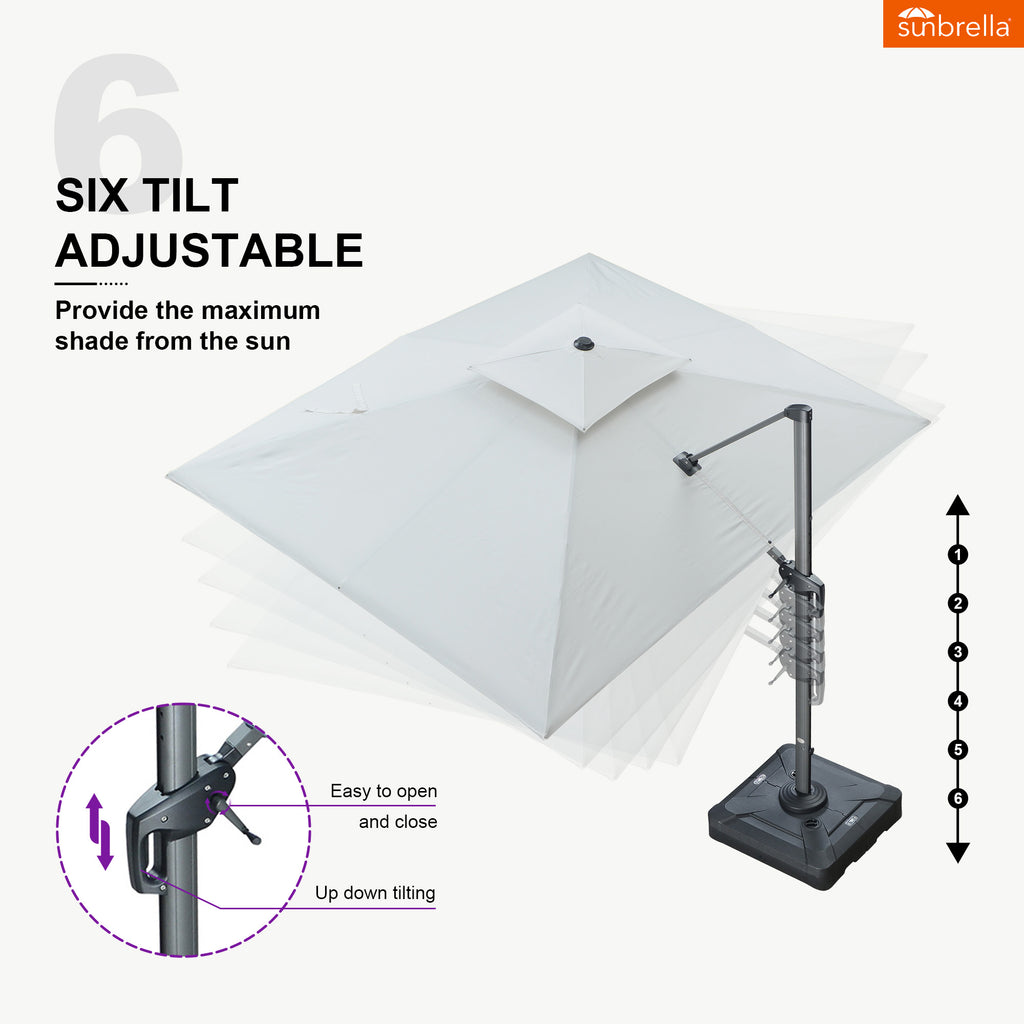 sunbrella

6

SIX TILT ADJUSTABLE

Provide the maximum shade from the sun

1
2
3
4
5
6

Easy to open and close

Up down tilting