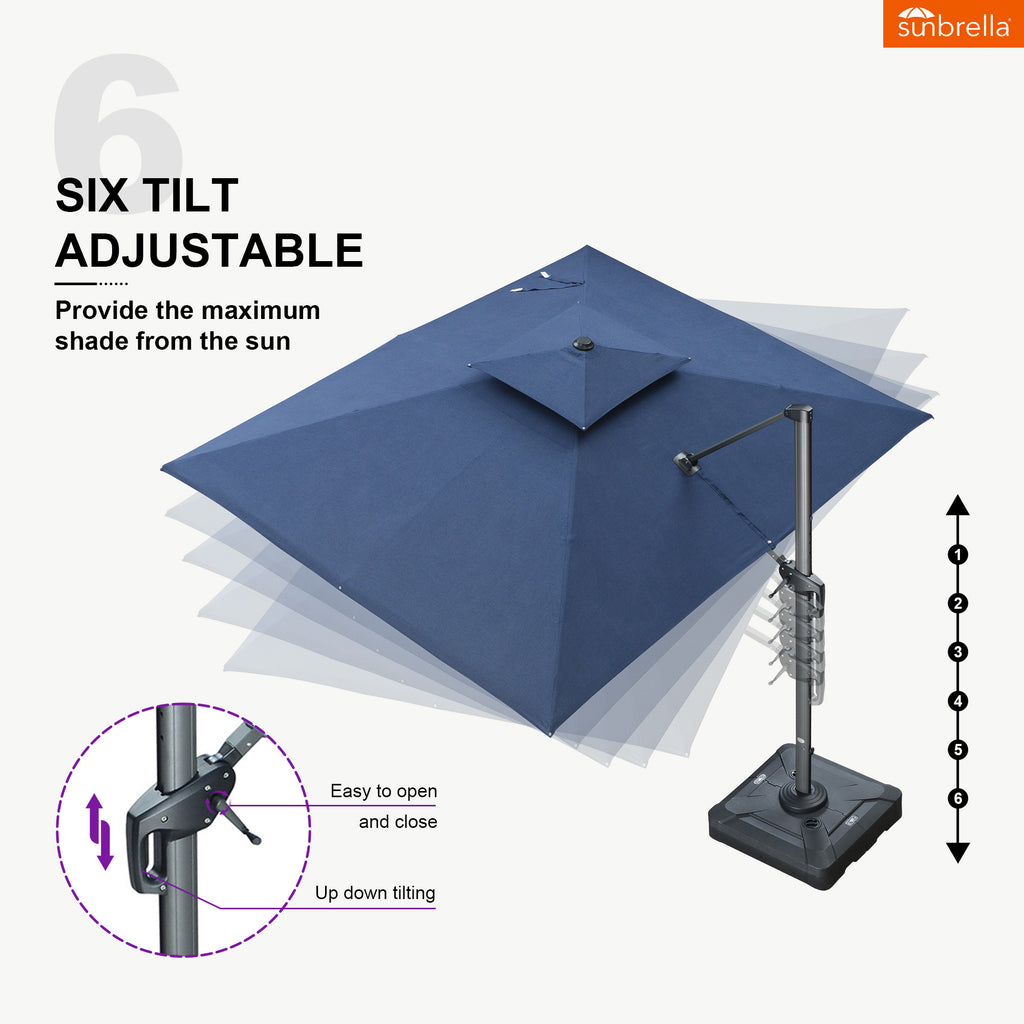 sunbrella

6

SIX TILT ADJUSTABLE

Provide the maximum shade from the sun

1
2
3
4
5
6

Easy to open and close

Up down tilting