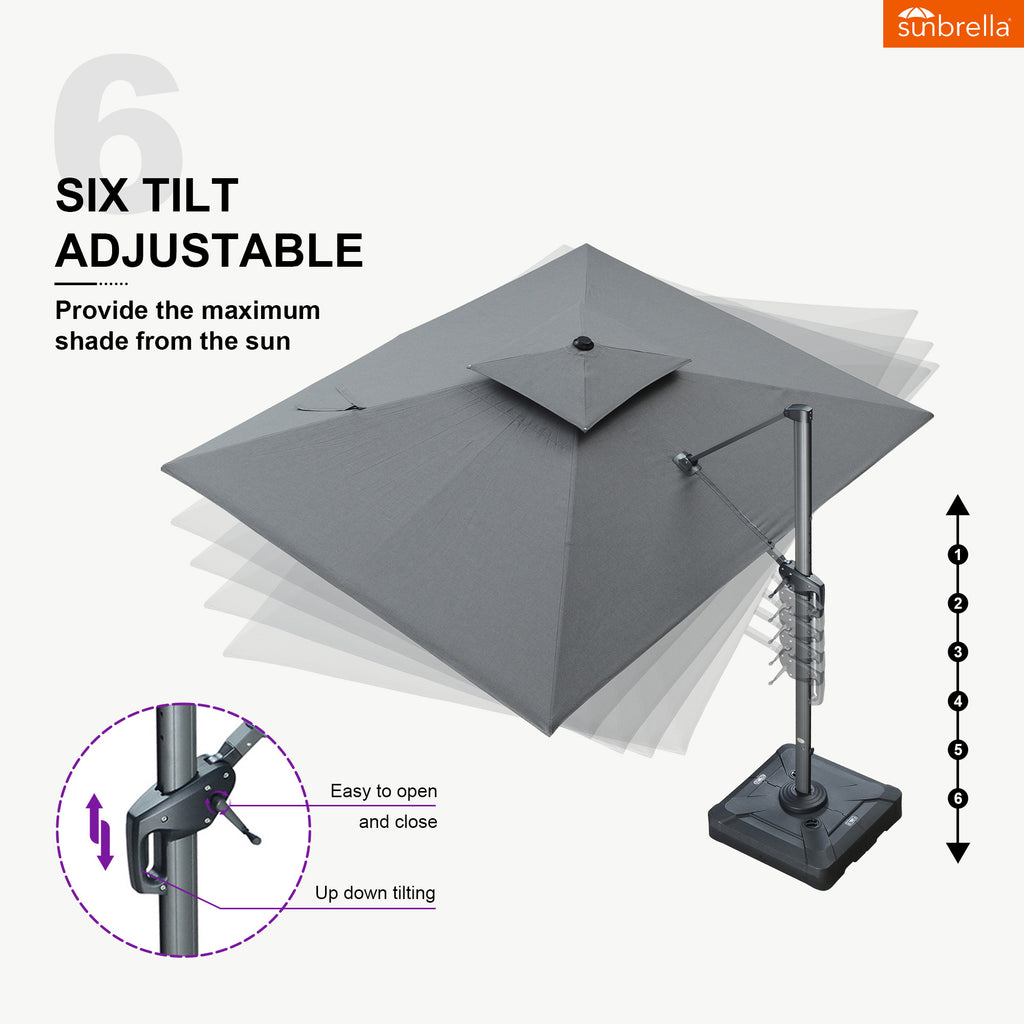 sunbrella

6

SIX TILT ADJUSTABLE

Provide the maximum shade from the sun

1
2
3
4
5
6

Easy to open and close

Up down tilting