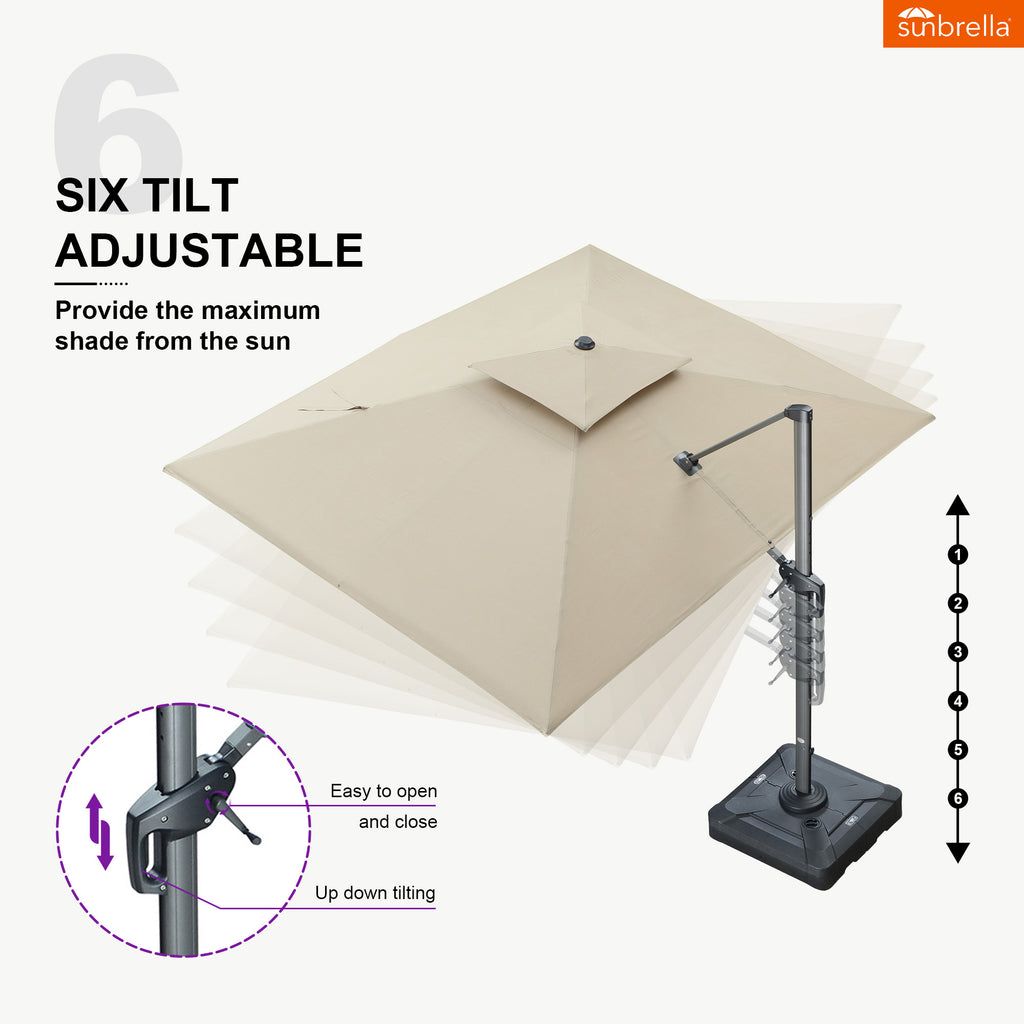 sunbrella

6

SIX TILT ADJUSTABLE

Provide the maximum shade from the sun

1
2
3
4
5
6

Easy to open and close

Up down tilting