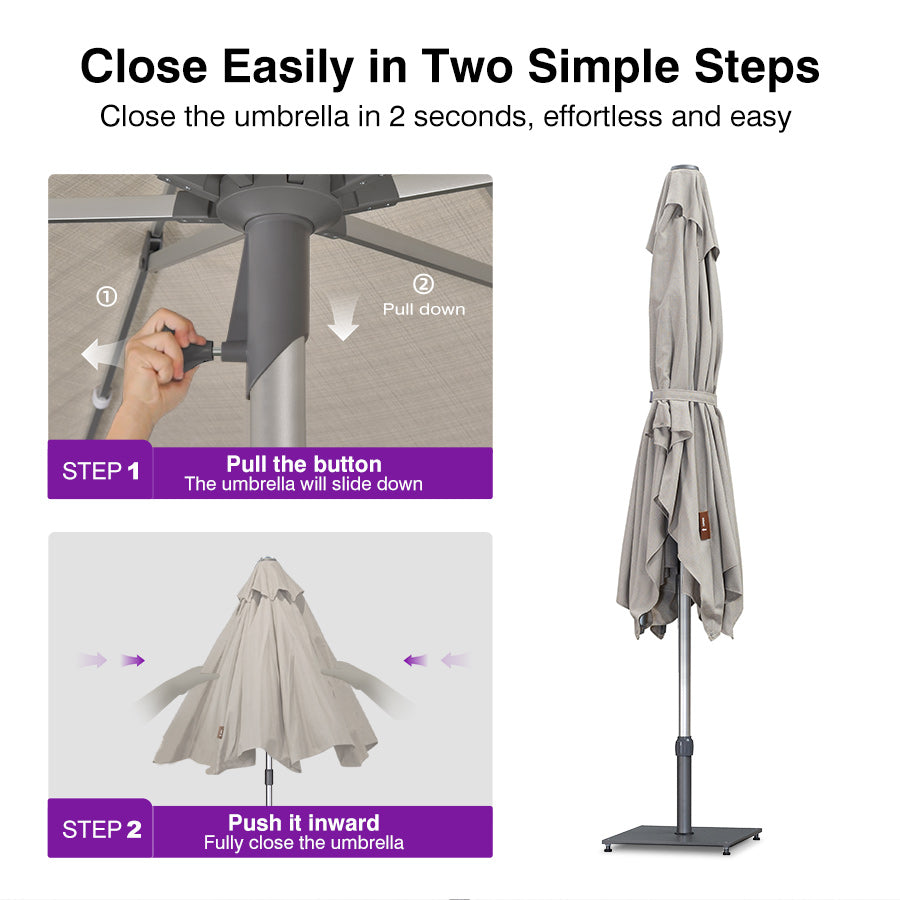 Close Easily in Two Simple Steps

Close the umbrella in 2 seconds, effortless and easy

①

② Pull down

STEP 1

Pull the button
The umbrella will slide down

STEP 2

Push it inward
Fully close the umbrella