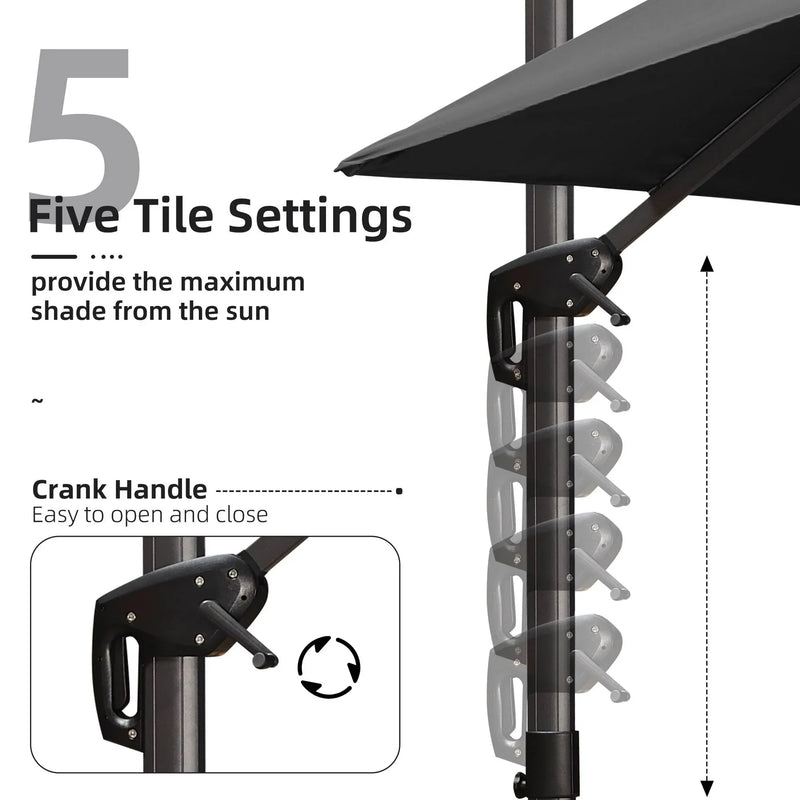 5
Five Tile Settings

provide the maximum shade from the sun

~

Crank Handle
Easy to open and close