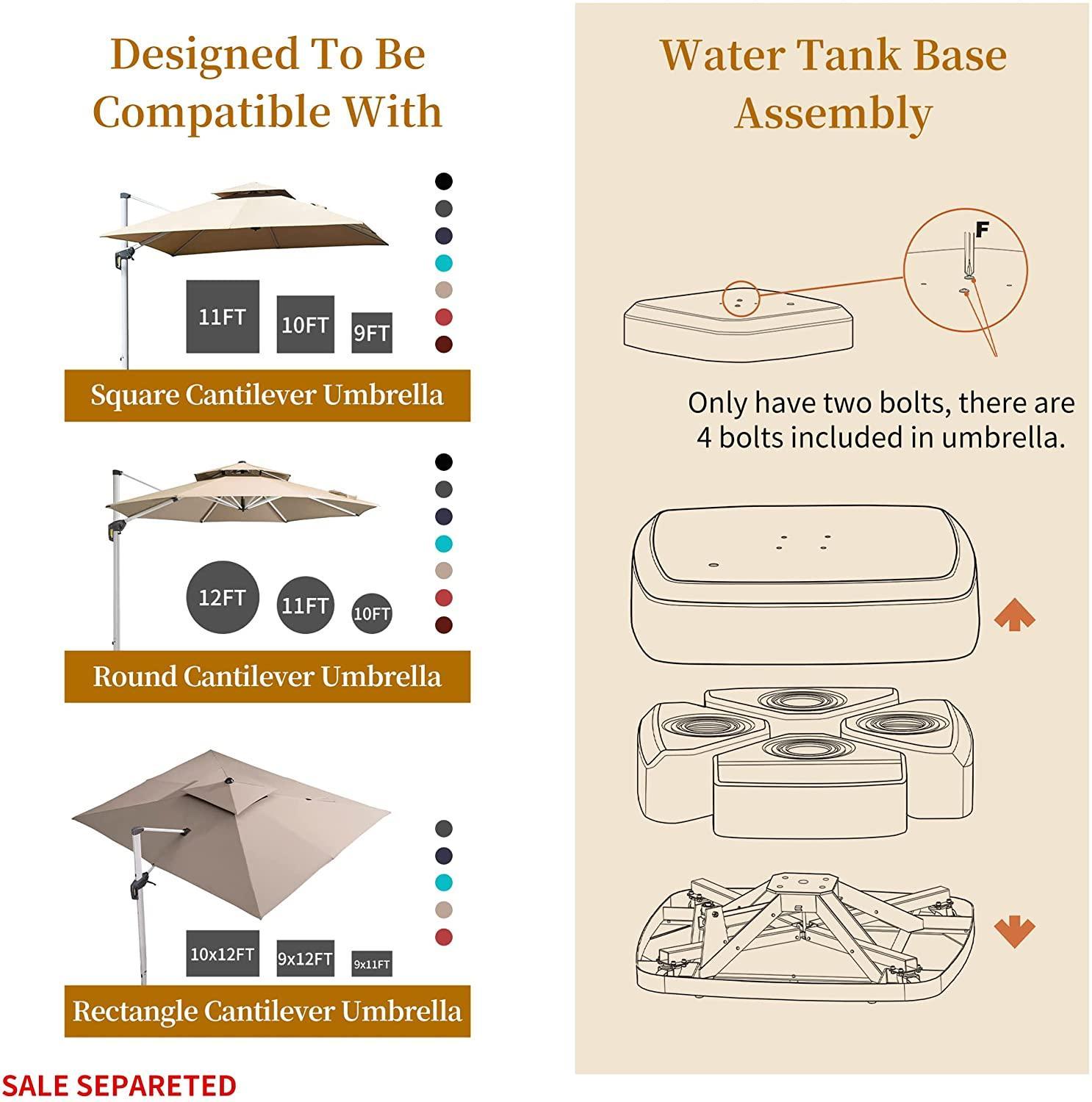 Designed To Be Compatible With

11FT
10FT
9FT

Square Cantilever Umbrella

12FT
11FT
10FT

Round Cantilever Umbrella

10x12FT
9x12FT
9x11FT

Rectangle Cantilever Umbrella

SALE SEPARETED

Water Tank Base Assembly

F

Only have two bolts, there are 4 bolts included in umbrella.