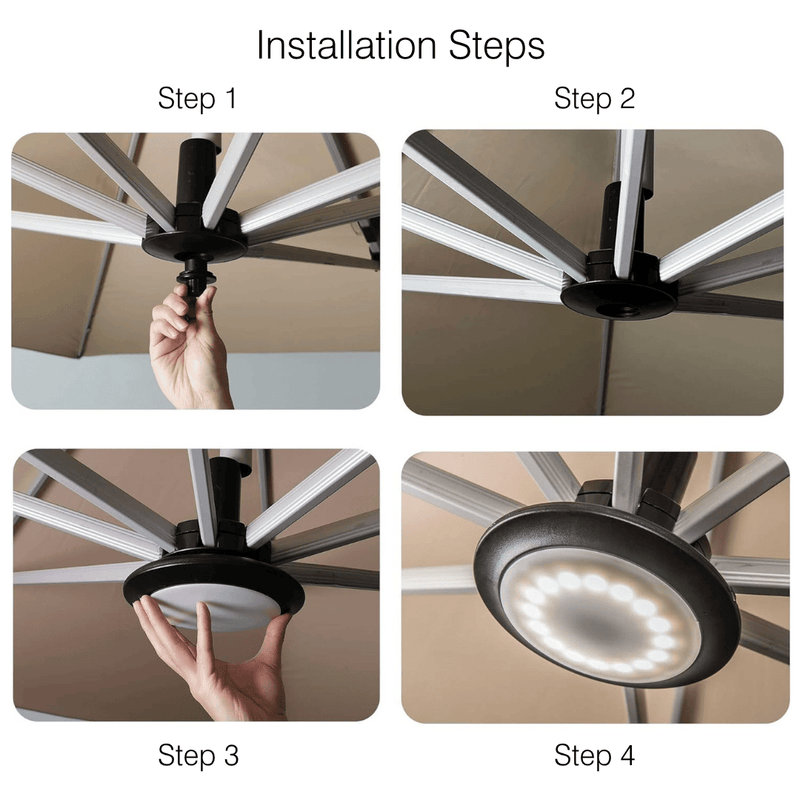 Installation Steps

Step 1

Step 2

Step 3

Step 4