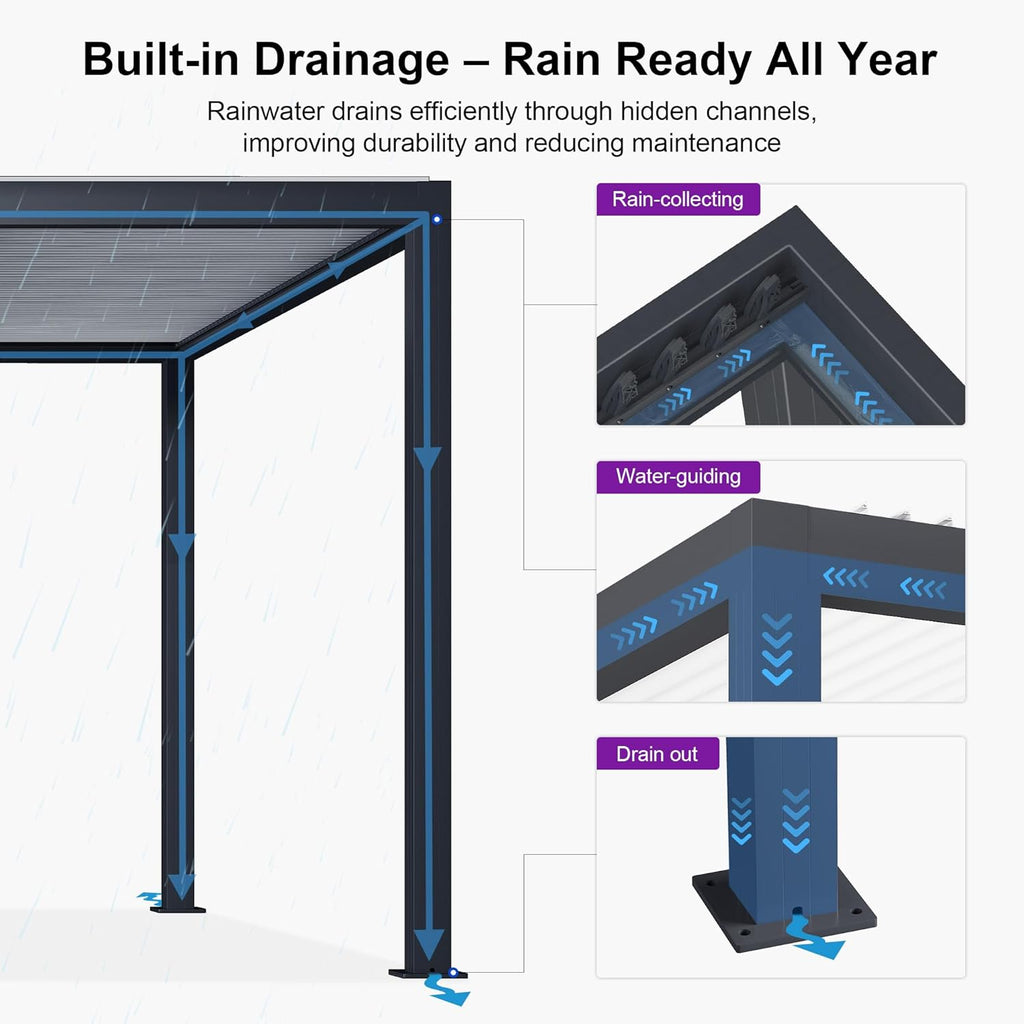 Built-in Drainage – Rain Ready All Year

Rainwater drains efficiently through hidden channels, improving durability and reducing maintenance

Rain-collecting

Water-guiding

Drain out