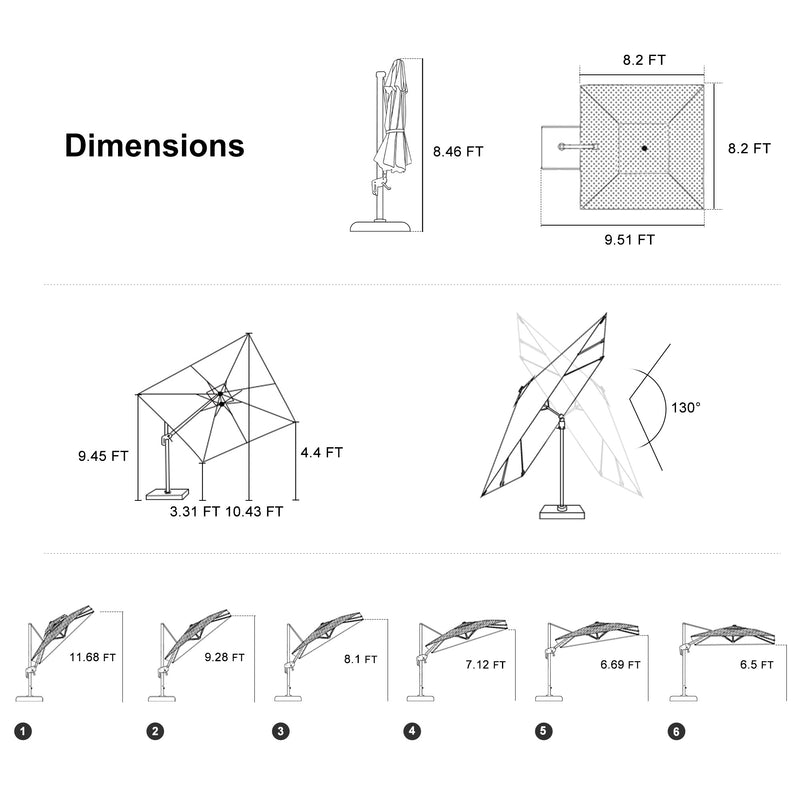 Dimensions

8.46 FT

8.2 FT

8.2 FT

9.51 FT

9.45 FT

4.4 FT

3.31 FT 10.43 FT

130°

11.68 FT

9.28 FT

8.1 FT

7.12 FT

6.69 FT

6.5 FT

1

2

3

4

5

6